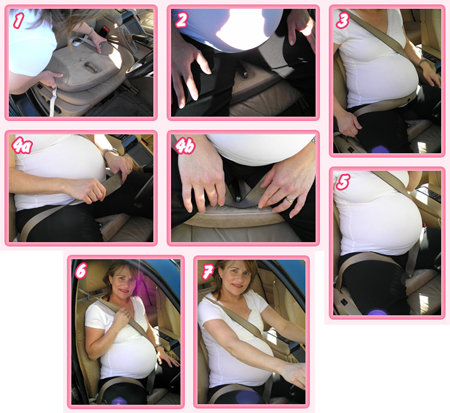 1
2
3
4a
4b
5
6
7